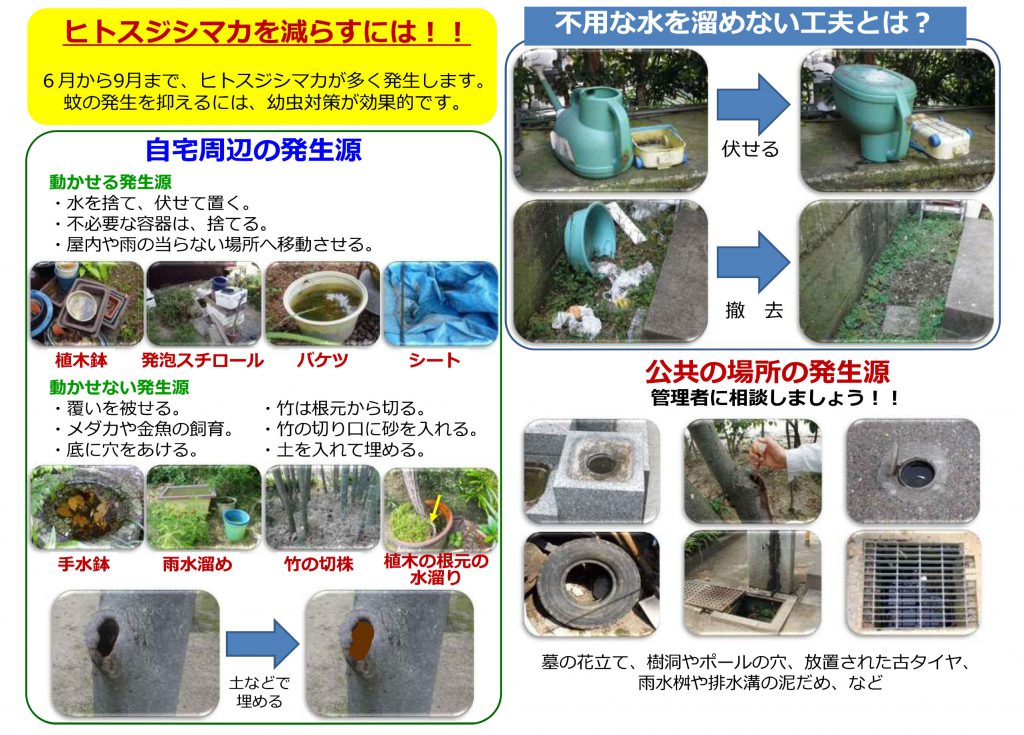 ヒトスジシマカを減らすには！！

6月から9月まで、ヒトスジシマカが多く発生します。蚊の発生を抑えるには、幼虫対策が効果的です。

自宅周辺の発生源

動かせる発生源
・水を捨て、伏せて置く。
・不必要な容器は、捨てる。
・屋内や雨の当らない場所へ移動させる。

植木鉢　発泡スチロール　バケツ　シート

動かせない発生源
・覆いを被せる。
・メダカや金魚の飼育。
・底に穴をあける。
・竹は根元から切る。
・竹の切り口に砂を入れる。
・土を入れて埋める。

手水鉢　雨水溜め　竹の切株　植木の根元の水溜り

土などで埋める

不用な水を溜めない工夫とは？

伏せる

撤　去

公共の場所の発生源
管理者に相談しましょう！！

墓の花立て、樹洞やポールの穴、放置された古タイヤ、雨水桝や排水溝の泥だめ、など